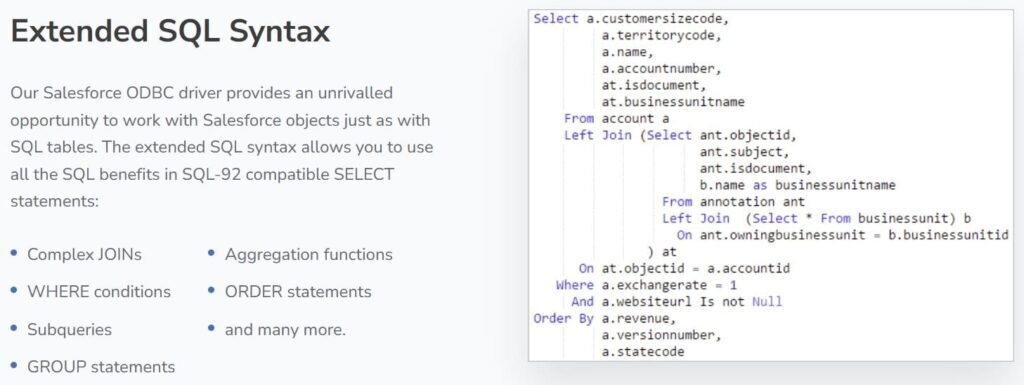 Extended SQL Syntax

Our Salesforce ODBC driver provides an unrivalled opportunity to work with Salesforce objects just as with SQL tables. The extended SQL syntax allows you to use all the SQL benefits in SQL-92 compatible SELECT statements:

- Complex JOINs
- WHERE conditions
- Subqueries
- GROUP statements
- Aggregation functions
- ORDER statements
- and many more.

Select a.customersizecode,
       a.territorycode,
       a.name,
       a.accountnumber,
       at.isdocument,
       at.businessunitname
  From account a
  Left Join (Select ant.objectid,
                    ant.subject,
                    ant.isdocument,
                    b.name as businessunitname
               From annotation ant
               Left Join  (Select * From businessunit) b
                 On ant.owningbusinessunit = b.businessunitid
            ) at
    On at.objectid = a.accountid
 Where a.exchangerate = 1
   And a.websiteurl Is not Null
Order By a.revenue,
       a.versionnumber,
       a.statecode