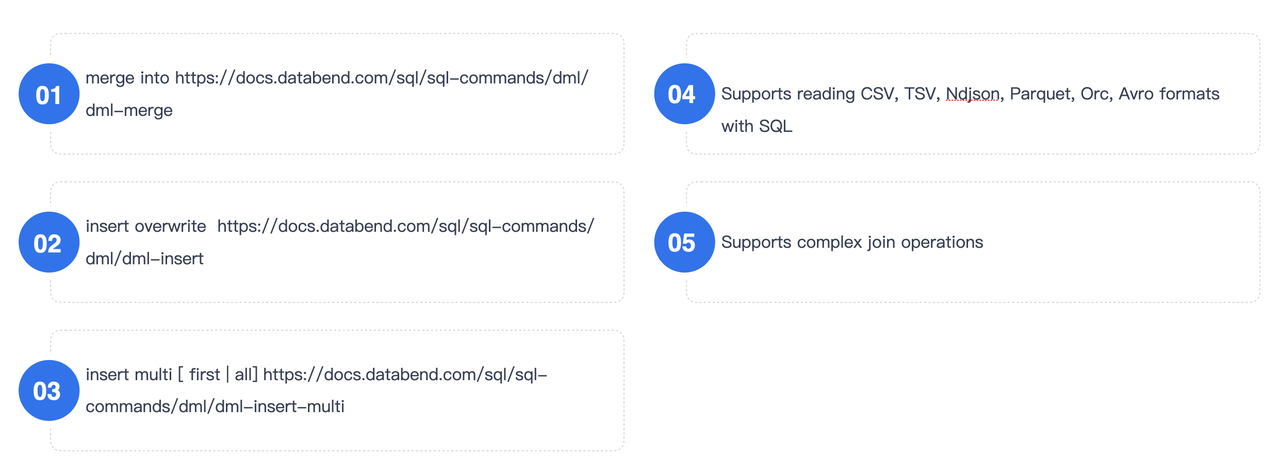 01
merge into https://docs.databend.com/sql/sql-commands/dml/dml-merge

02
insert overwrite https://docs.databend.com/sql/sql-commands/dml/dml-insert

03
insert multi [ first | all] https://docs.databend.com/sql/sql-commands/dml/dml-insert-multi

04
Supports reading CSV, TSV, Ndjson, Parquet, Orc, Avro formats with SQL

05
Supports complex join operations