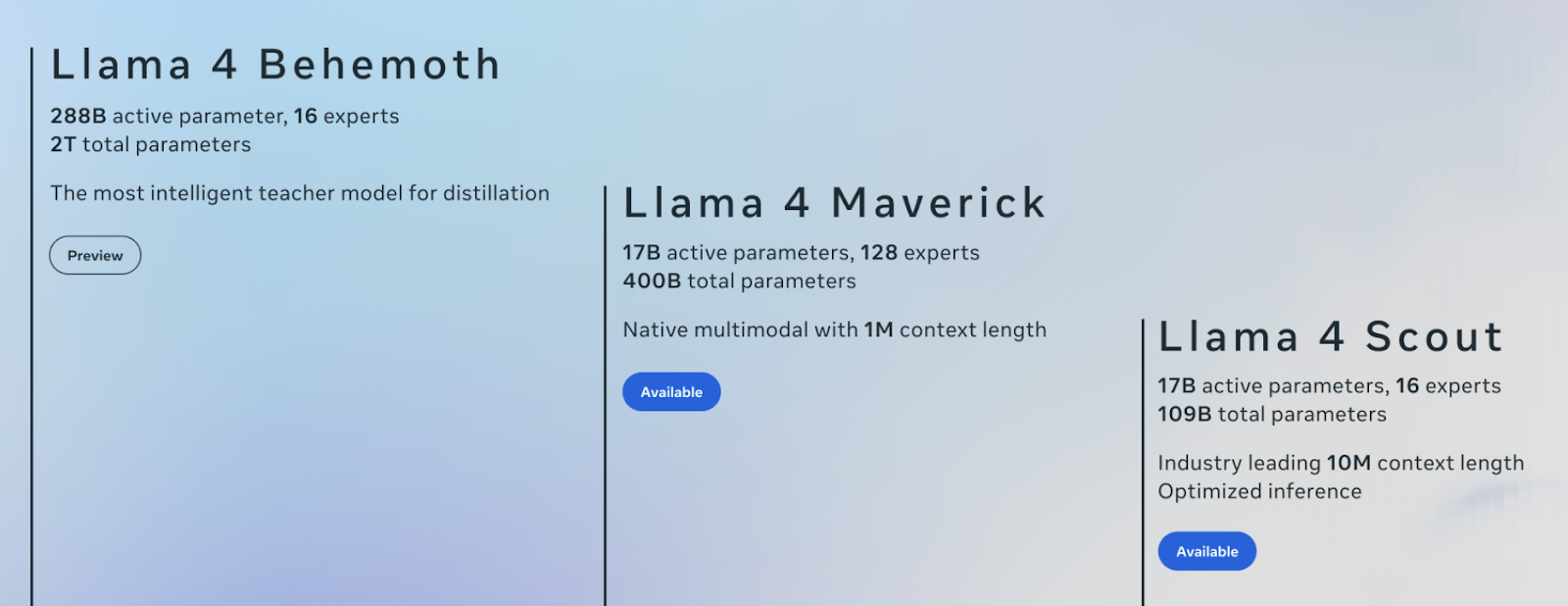 Llama 4 Behemoth

288B active parameter, 16 experts
2T total parameters

The most intelligent teacher model for distillation

Preview

Llama 4 Maverick

17B active parameters, 128 experts
400B total parameters

Native multimodal with 1M context length

Available

Llama 4 Scout

17B active parameters, 16 experts
109B total parameters

Industry leading 10M context length
Optimized inference

Available