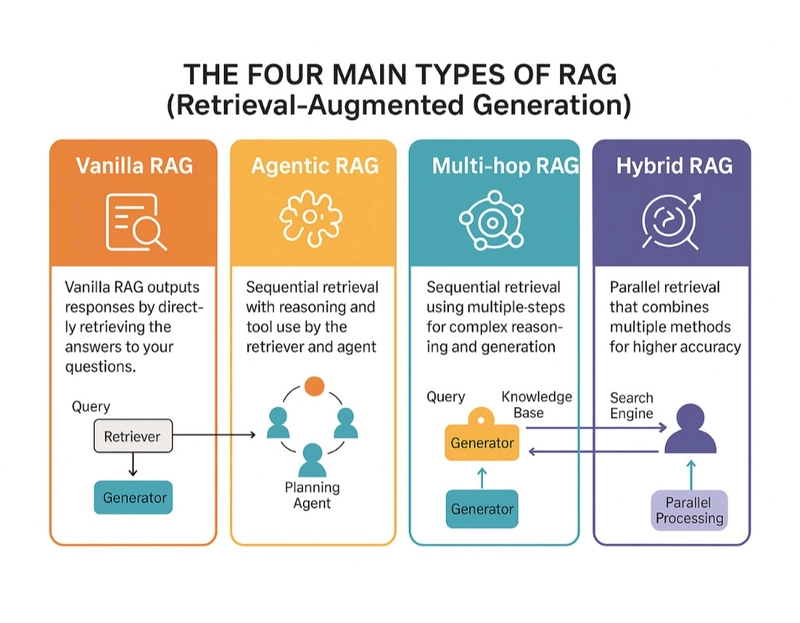 THE FOUR MAIN TYPES OF RAG
(Retrieval-Augmented Generation)

Vanilla RAG

Vanilla RAG outputs responses by directly retrieving the answers to your questions.

Query

Retriever

Generator

Agentic RAG

Sequential retrieval with reasoning and tool use by the retriever and agent

Planning Agent

Multi-hop RAG

Sequential retrieval using multiple-steps for complex reasoning and generation

Query

Knowledge Base

Generator

Generator

Hybrid RAG

Parallel retrieval that combines multiple methods for higher accuracy

Search Engine

Parallel Processing